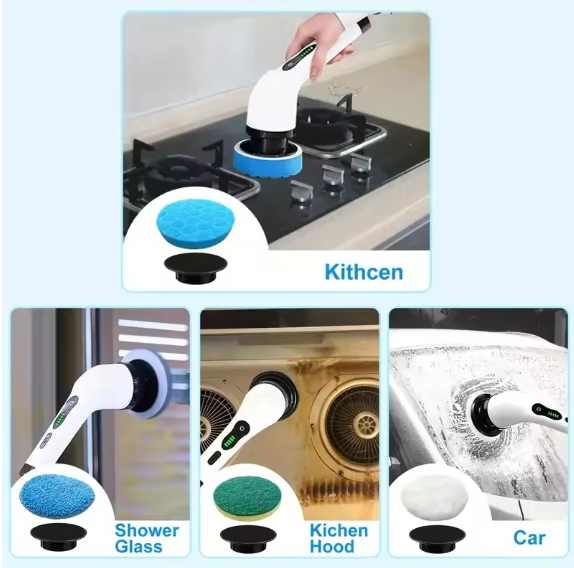 Kithcen

Shower Glass

Kichen Hood

Car