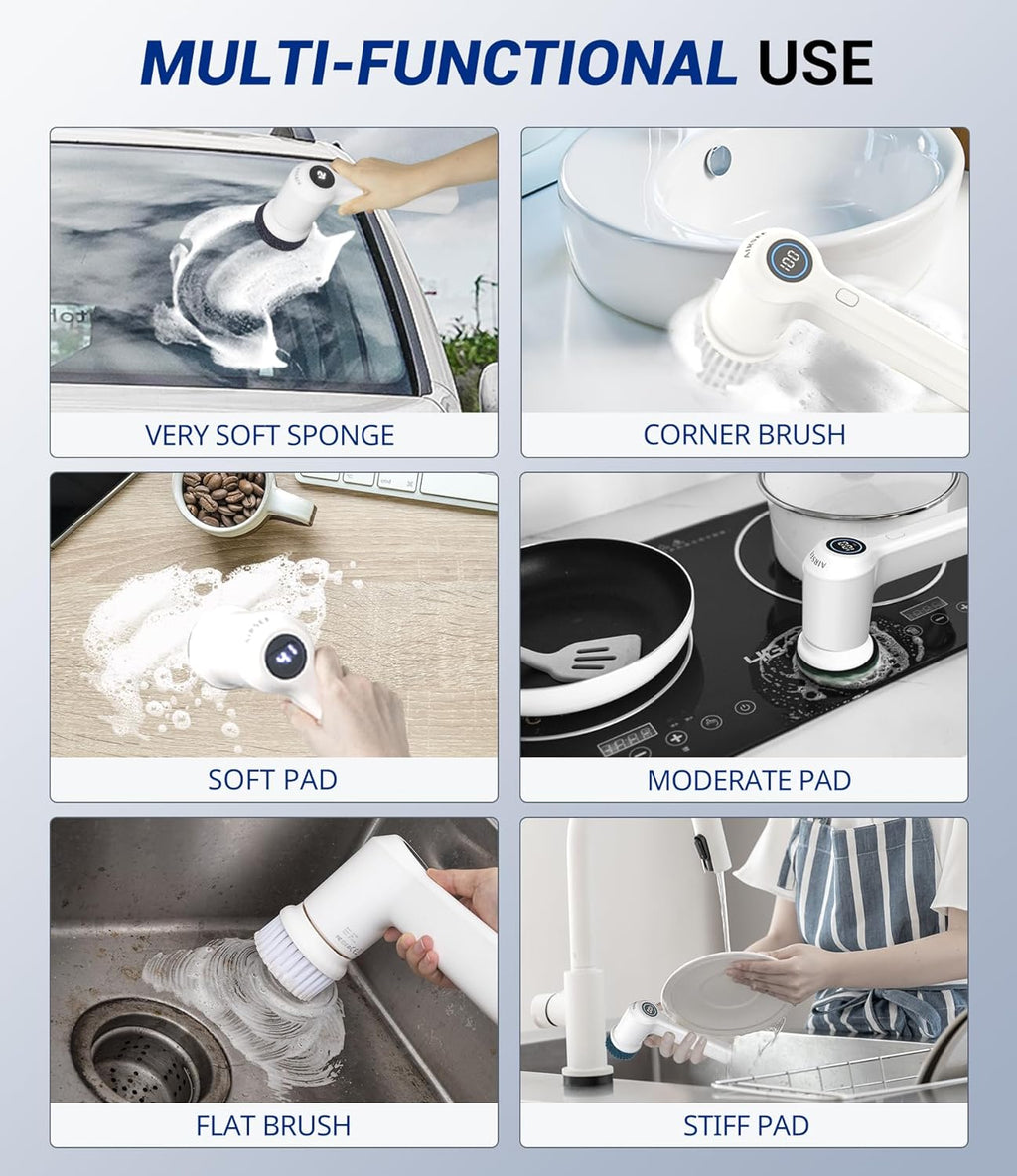 MULTI-FUNCTIONAL USE

VERY SOFT SPONGE

CORNER BRUSH

SOFT PAD

MODERATE PAD

FLAT BRUSH

STIFF PAD